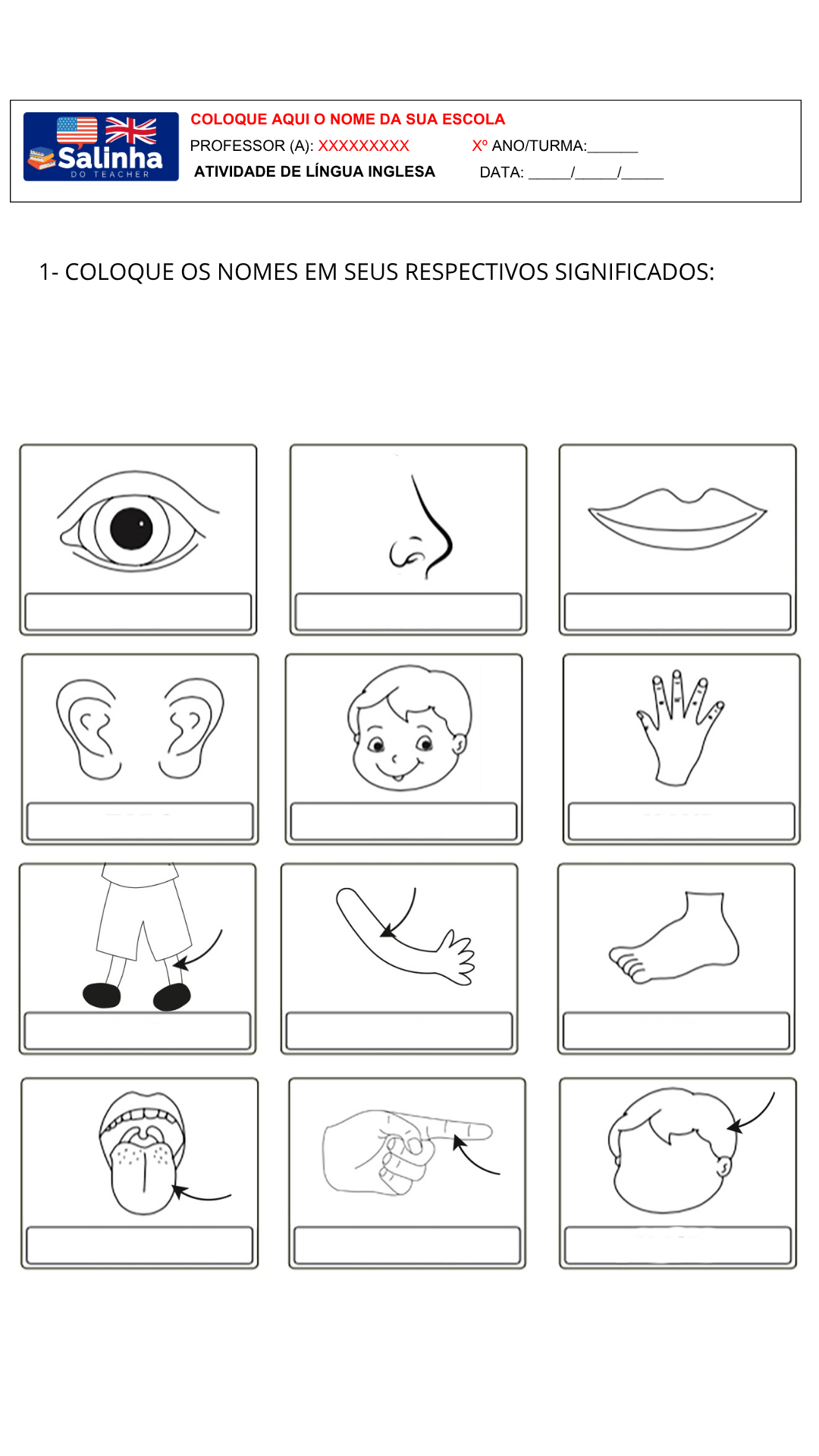 Salinha DO TEACHER

COLOQUE AQUI O NOME DA SUA ESCOLA
PROFESSOR (A): XXXXXXXXX Xº ANO/TURMA:______
ATIVIDADE DE LÍNGUA INGLESA DATA: _____/_____/_____

1- COLOQUE OS NOMES EM SEUS RESPECTIVOS SIGNIFICADOS: